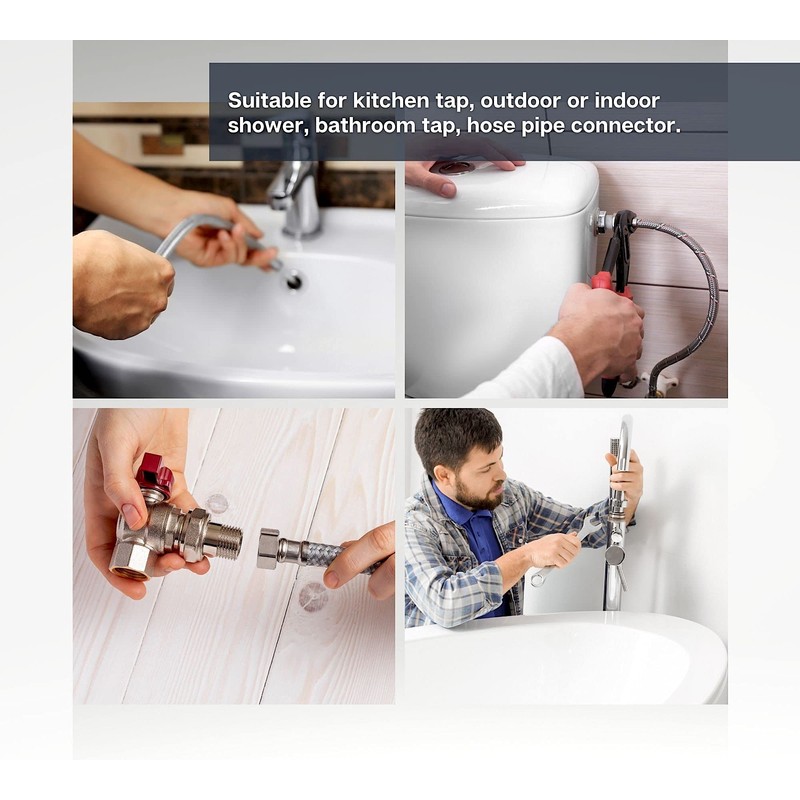 Suitable for kitchen tap, outdoor or indoor shower, bathroom tap, hose pipe connector.