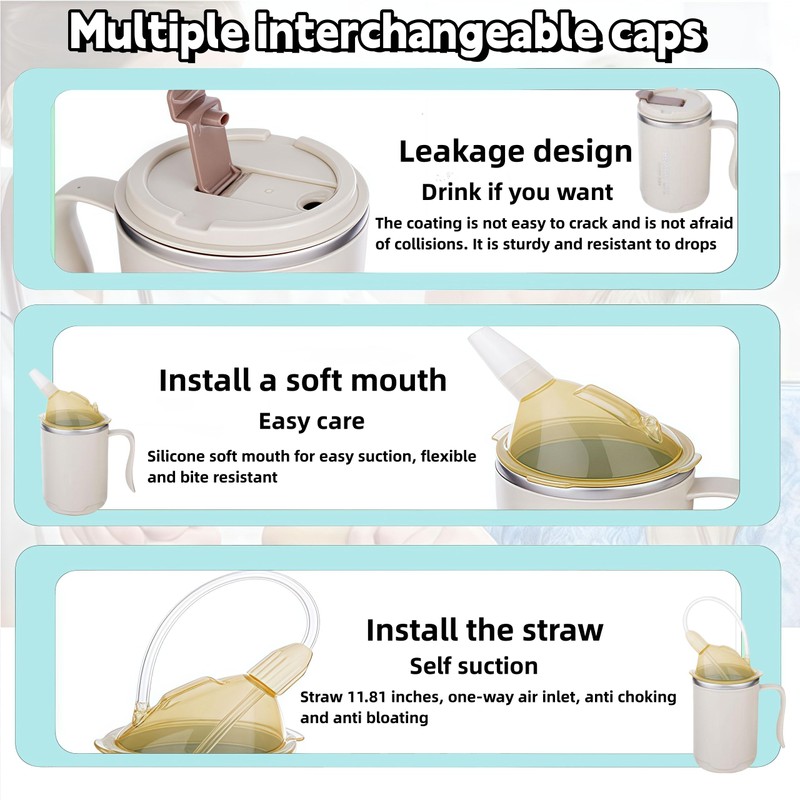 Multiple interchangeable caps

Leakage design

Drink if you want

The coating is not easy to crack and is not afraid of collisions. It is sturdy and resistant to drops

Install a soft mouth

Easy care

Silicone soft mouth for easy suction, flexible and bite resistant

Install the straw

Self suction

Straw 11.81 inches, one-way air inlet, anti choking and anti bloating