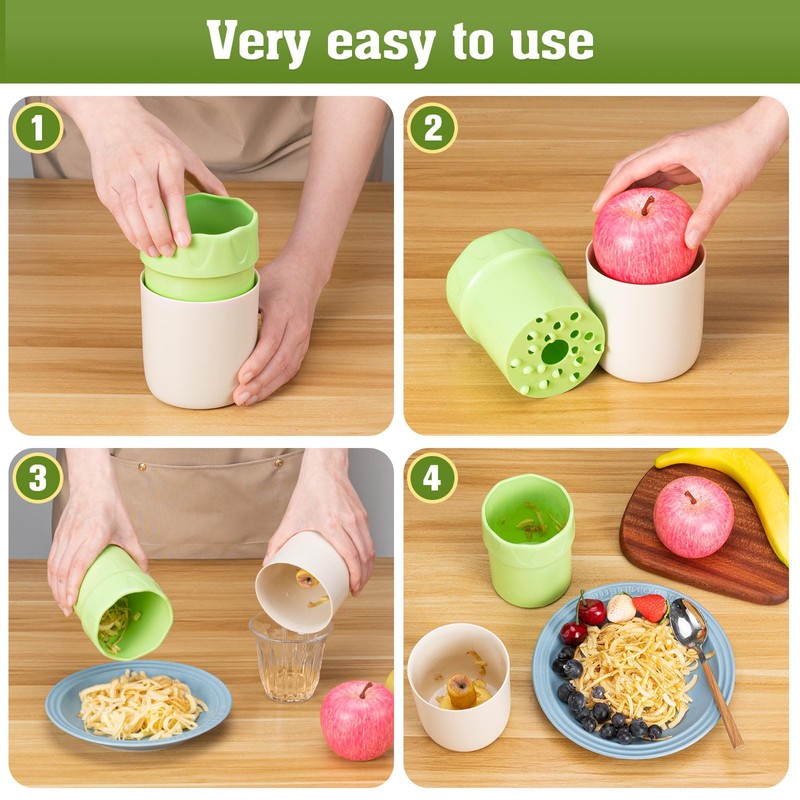 Very easy to use

1

2

3

4