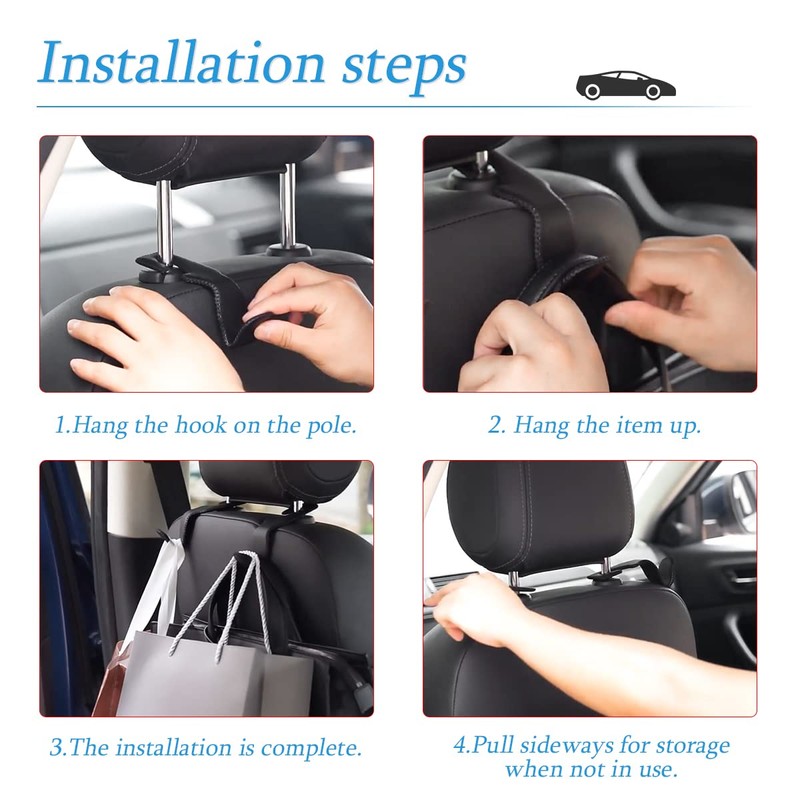 Installation steps

1.Hang the hook on the pole.

2. Hang the item up.

3.The installation is complete.

4.Pull sideways for storage when not in use.