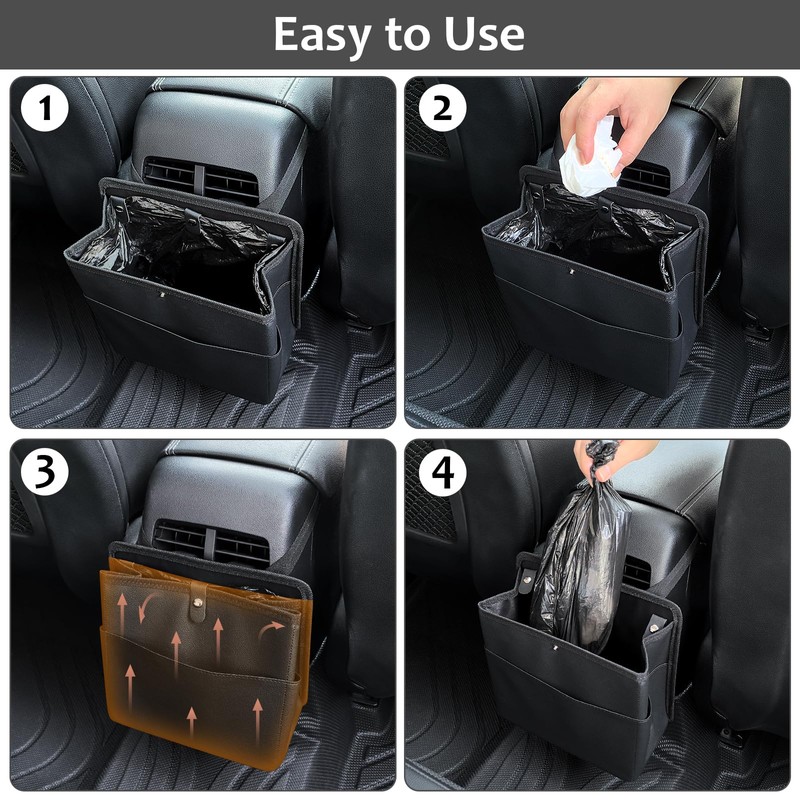 Easy to Use

1

2

3

4