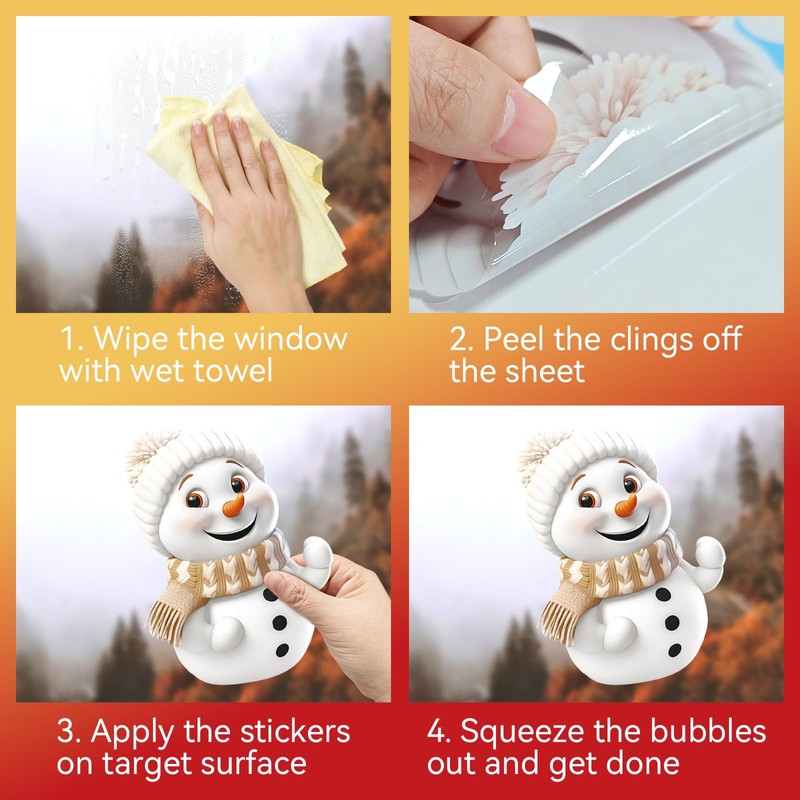 1. Wipe the window with wet towel

2. Peel the clings off the sheet

3. Apply the stickers on target surface

4. Squeeze the bubbles out and get done