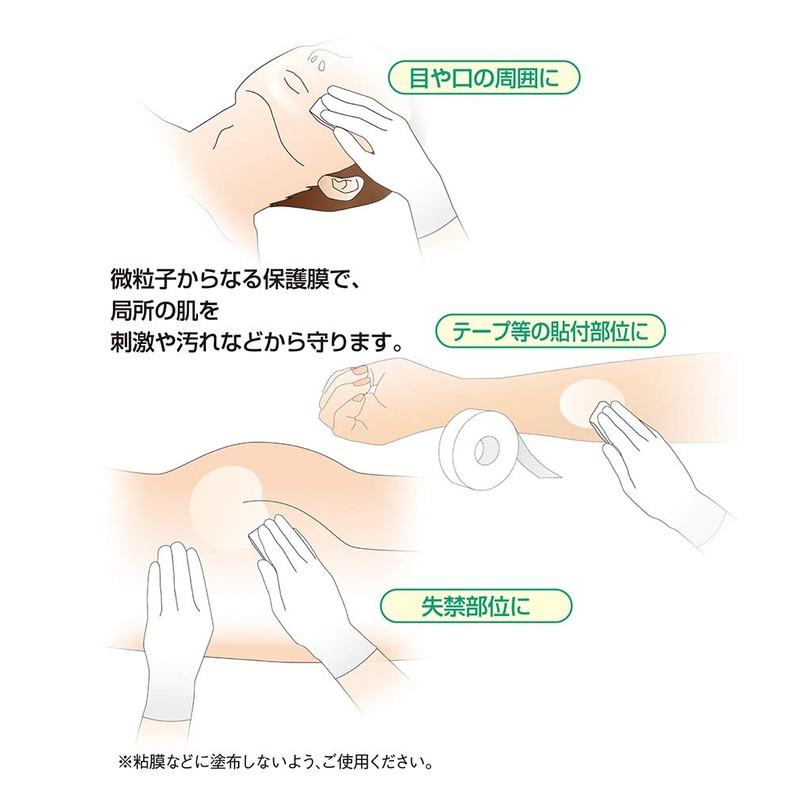 目や口の周囲に

微粒子からなる保護膜で、
局所の肌を
刺激や汚れなどから守ります。

テープ等の貼付部位に

失禁部位に

※粘膜などに塗布しないよう、ご使用ください。