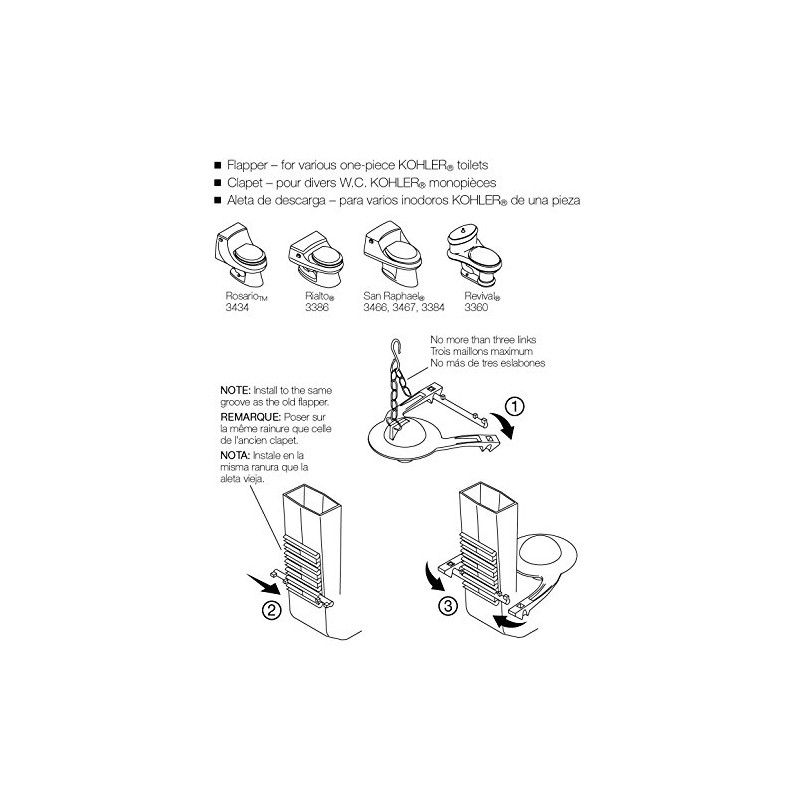 ■ Flapper – for various one-piece KOHLER® toilets
■ Clapet – pour divers W.C. KOHLER® monopièces
■ Aleta de descarga – para varios inodoros KOHLER® de una pieza

Rosario™ 3434

Rialto® 3386

San Raphael® 3466, 3467, 3384

Revival® 3360

No more than three links
Trois maillons maximum
No más de tres eslabones

1

NOTE: Install to the same groove as the old flapper.

REMARQUE: Poser sur la même rainure que celle de l'ancien clapet.

NOTA: Instale en la misma ranura que la aleta vieja.

2

3