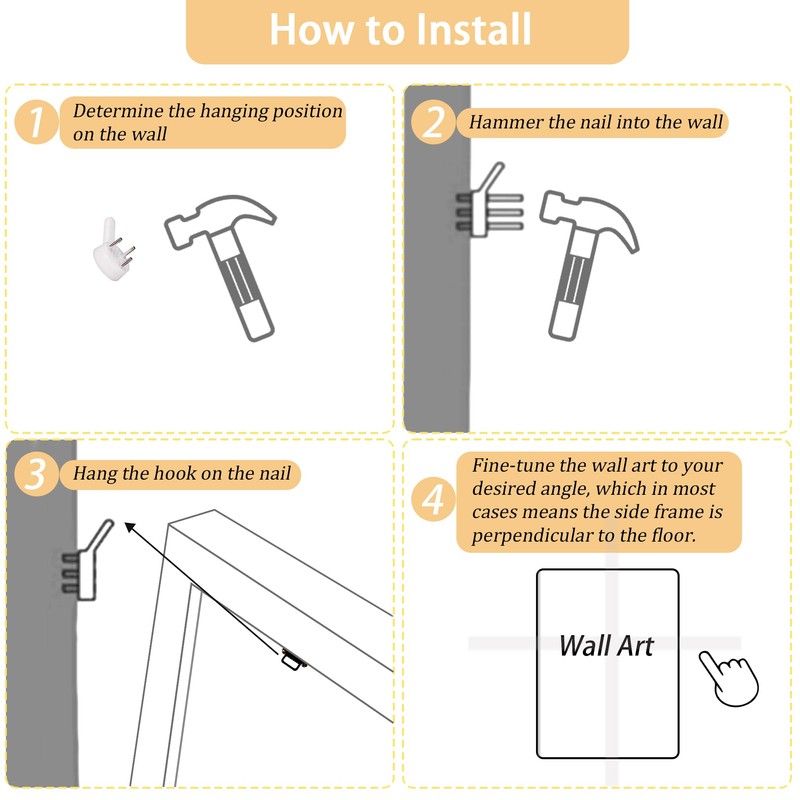 How to Install

1 Determine the hanging position on the wall

2 Hammer the nail into the wall

3 Hang the hook on the nail

4 Fine-tune the wall art to your desired angle, which in most cases means the side frame is perpendicular to the floor.

Wall Art