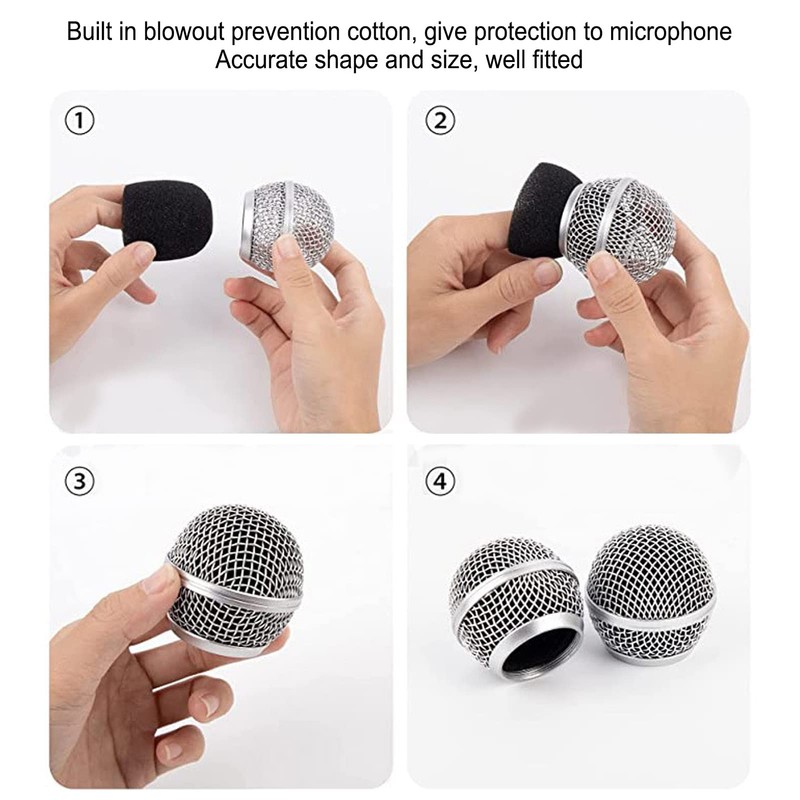 Built in blowout prevention cotton, give protection to microphone
Accurate shape and size, well fitted

①

②

③

④