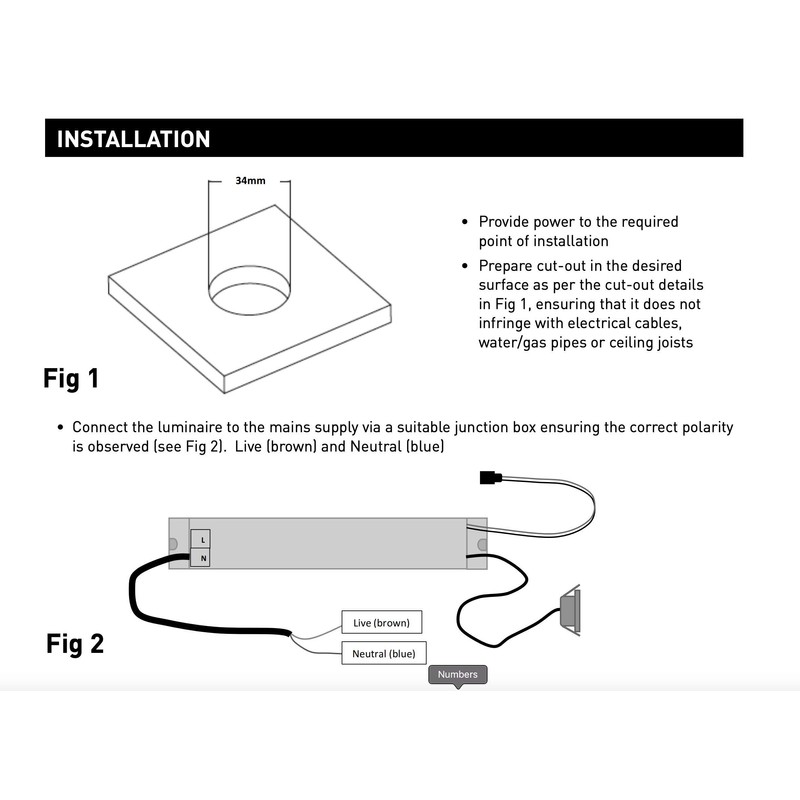 INSTALLATION

34mm

Fig 1

• Provide power to the required point of installation
• Prepare cut-out in the desired surface as per the cut-out details in Fig 1, ensuring that it does not infringe with electrical cables, water/gas pipes or ceiling joists

• Connect the luminaire to the mains supply via a suitable junction box ensuring the correct polarity is observed (see Fig 2). Live (brown) and Neutral (blue)

L
N

Live (brown)
Neutral (blue)

Fig 2

Numbers