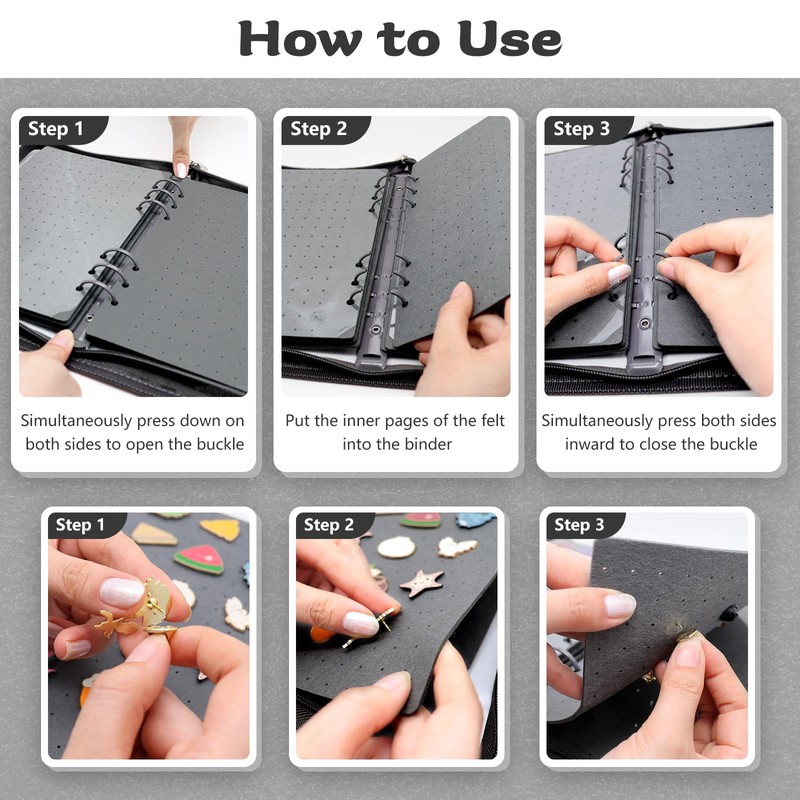 How to Use

Step 1

Simultaneously press down on both sides to open the buckle

Step 2

Put the inner pages of the felt into the binder

Step 3

Simultaneously press both sides inward to close the buckle

Step 1

Step 2

Step 3