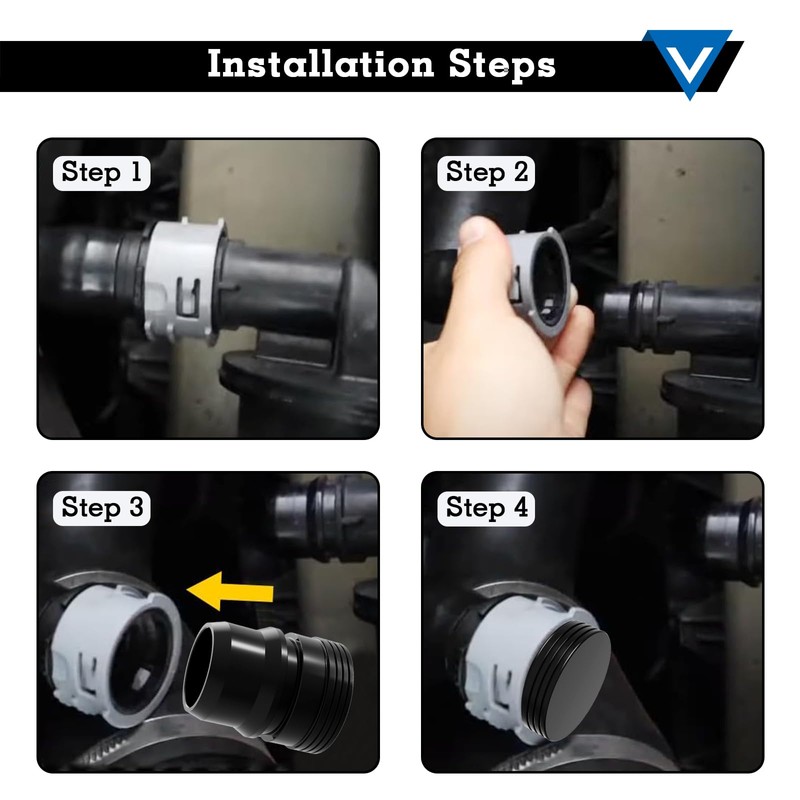 Installation Steps

Step 1

Step 2

Step 3

Step 4