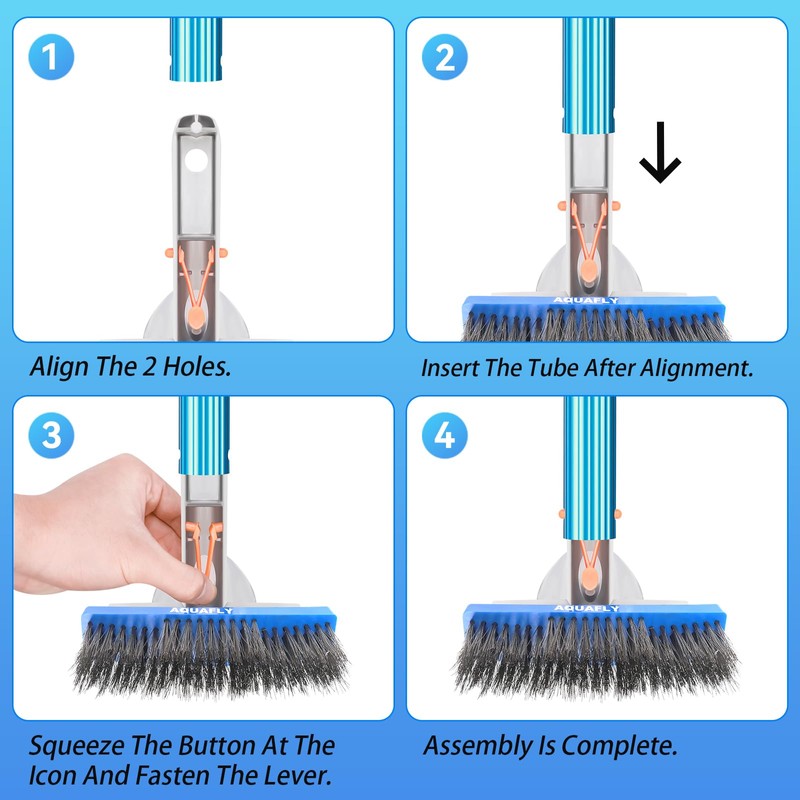 1

Align The 2 Holes.

2

AQUAFLY

Insert The Tube After Alignment.

3

AQUAFLY

Squeeze The Button At The Icon And Fasten The Lever.

4

AQUAFLY

Assembly Is Complete.