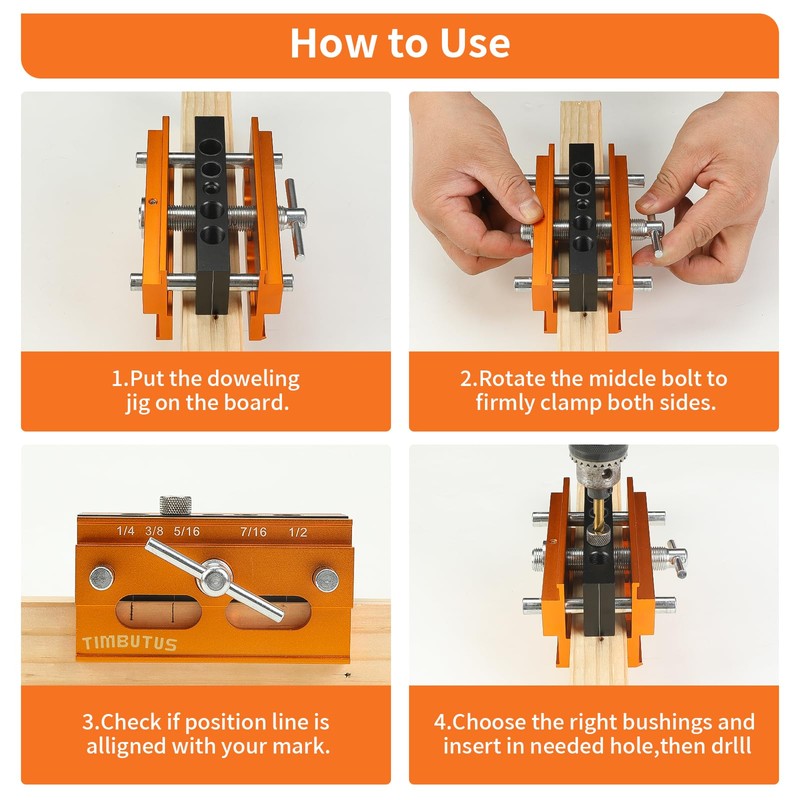 How to Use

1.Put the doweling jig on the board.

2.Rotate the midcle bolt to firmly clamp both sides.

1/4 3/8 5/16 7/16 1/2

TIMBUTUS

3.Check if position line is alligned with your mark.

4.Choose the right bushings and insert in needed hole,then drlll