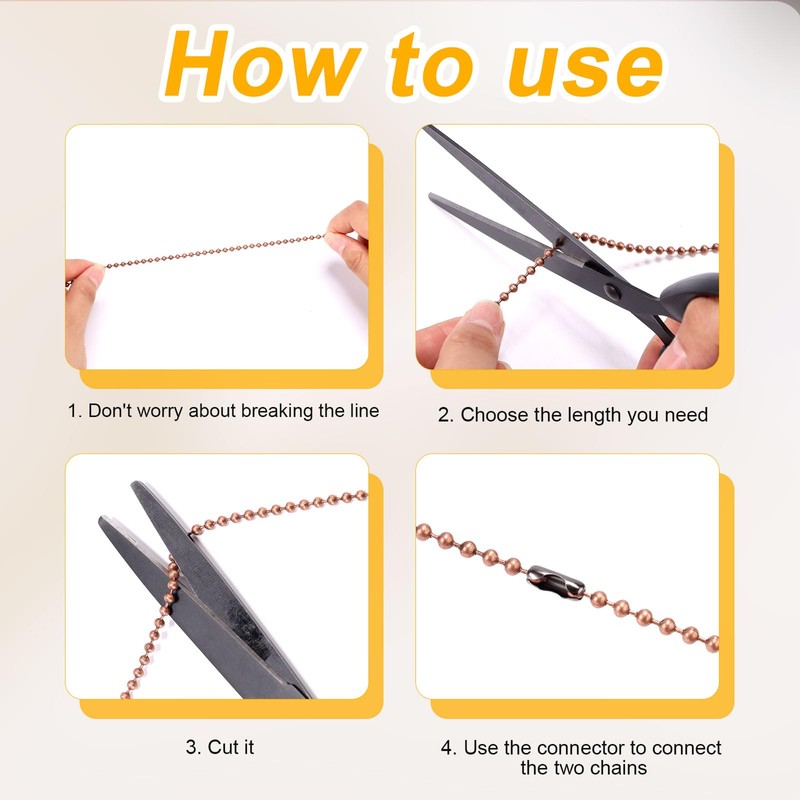 How to use

1. Don't worry about breaking the line

2. Choose the length you need

3. Cut it

4. Use the connector to connect the two chains