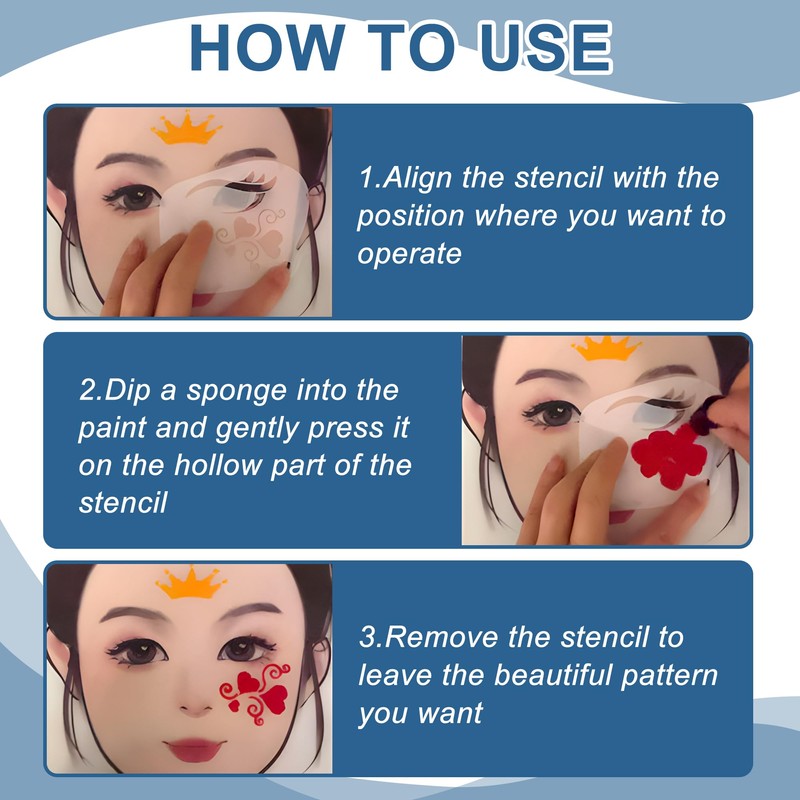 HOW TO USE

1.Align the stencil with the position where you want to operate

2.Dip a sponge into the paint and gently press it on the hollow part of the stencil

3.Remove the stencil to leave the beautiful pattern you want