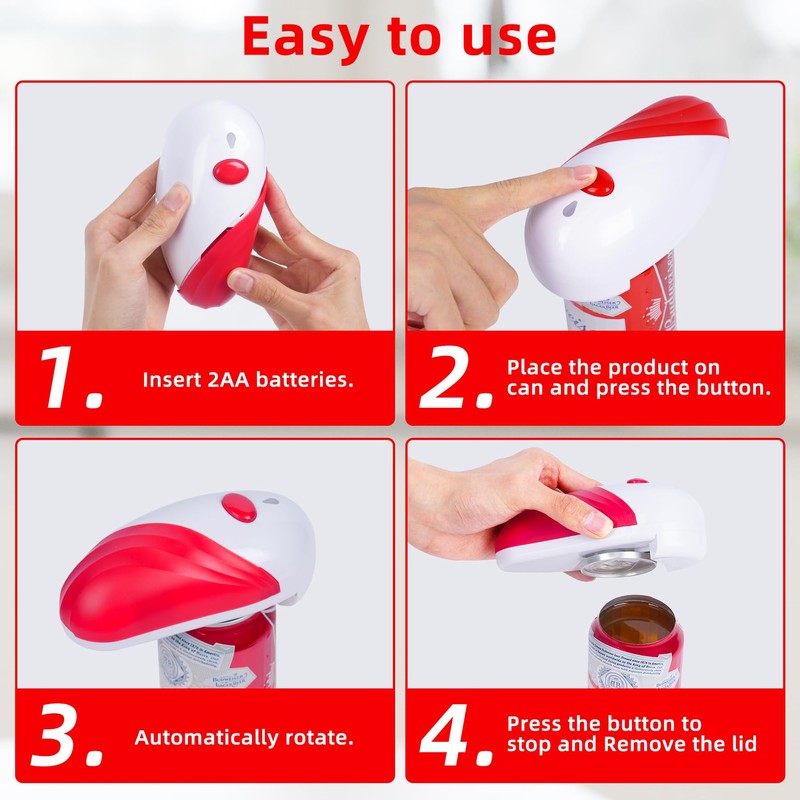 Easy to use

1. Insert 2AA batteries.

2. Place the product on can and press the button.

3. Automatically rotate.

4. Press the button to stop and Remove the lid