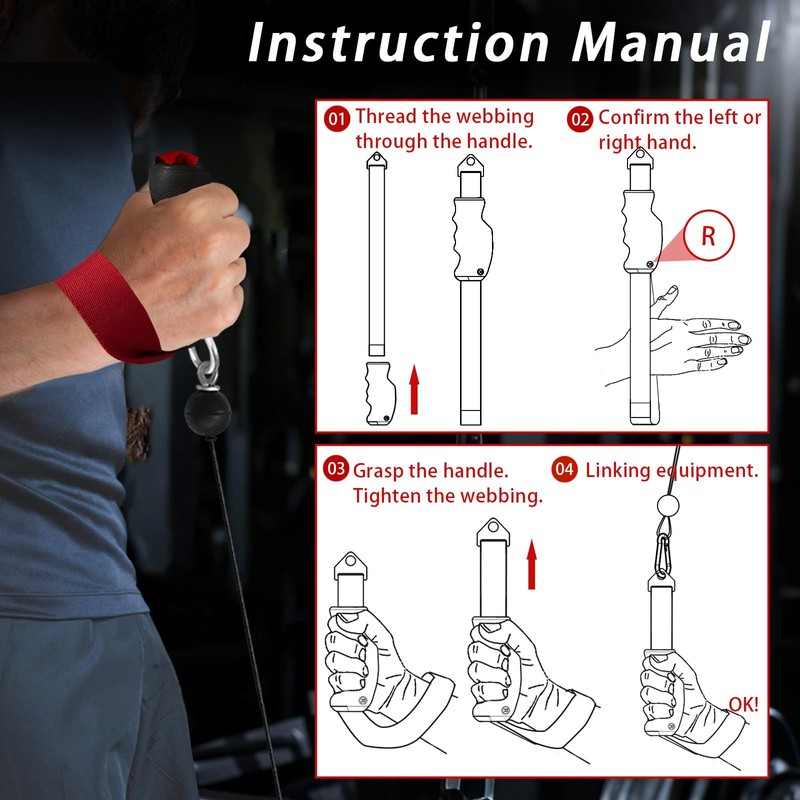 Instruction Manual

01 Thread the webbing through the handle.

02 Confirm the left or right hand.

R

03 Grasp the handle. Tighten the webbing.

04 Linking equipment.

OK!