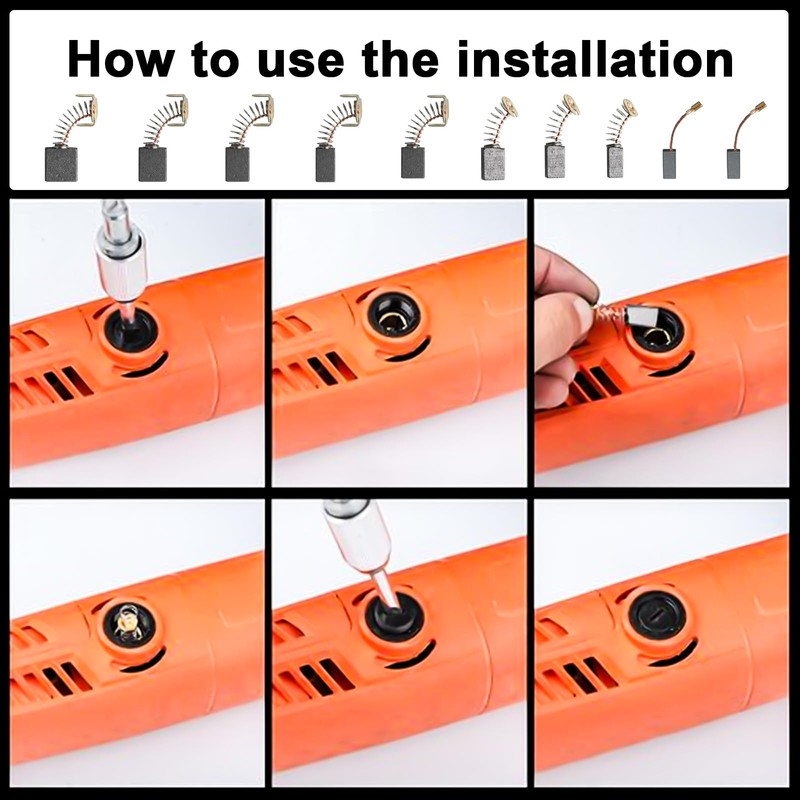 How to use the installation