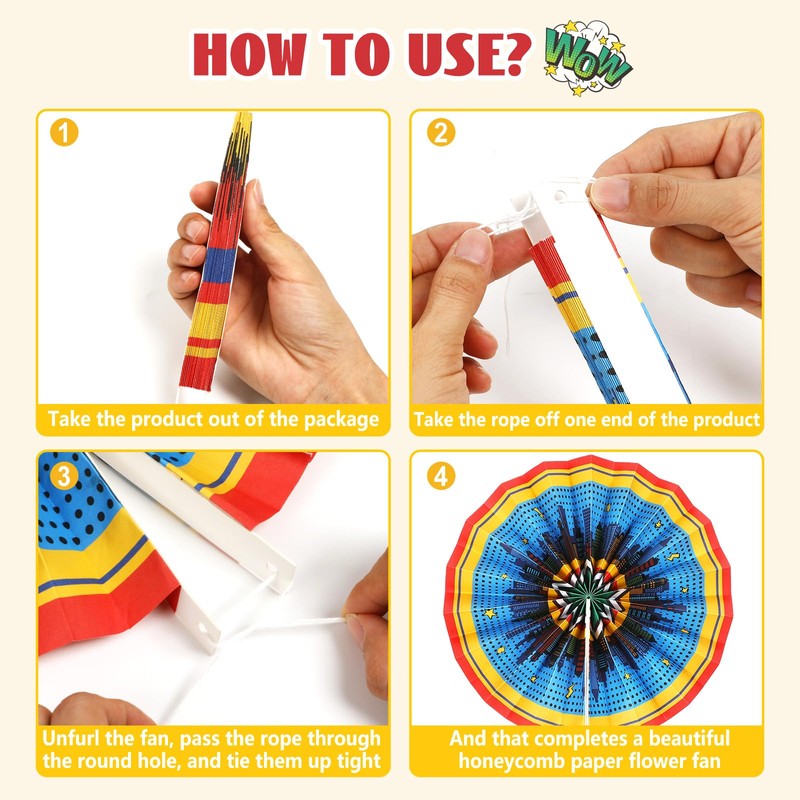 HOW TO USE? WOW

1
Take the product out of the package

2
Take the rope off one end of the product

3
Unfurl the fan, pass the rope through the round hole, and tie them up tight

4
And that completes a beautiful honeycomb paper flower fan