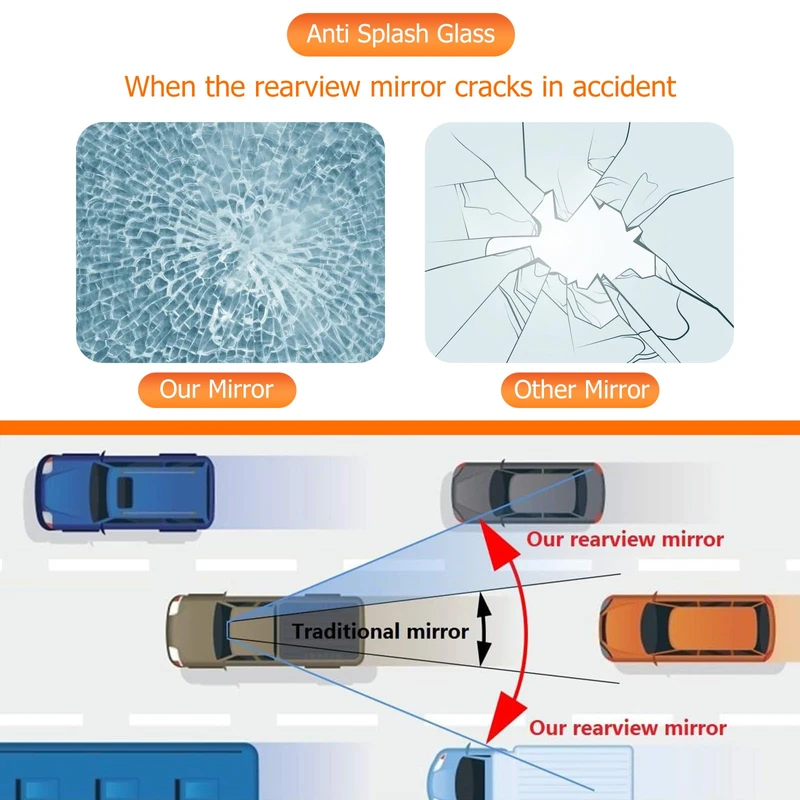 Anti Splash Glass

When the rearview mirror cracks in accident

Our Mirror

Other Mirror

Our rearview mirror

Traditional mirror

Our rearview mirror