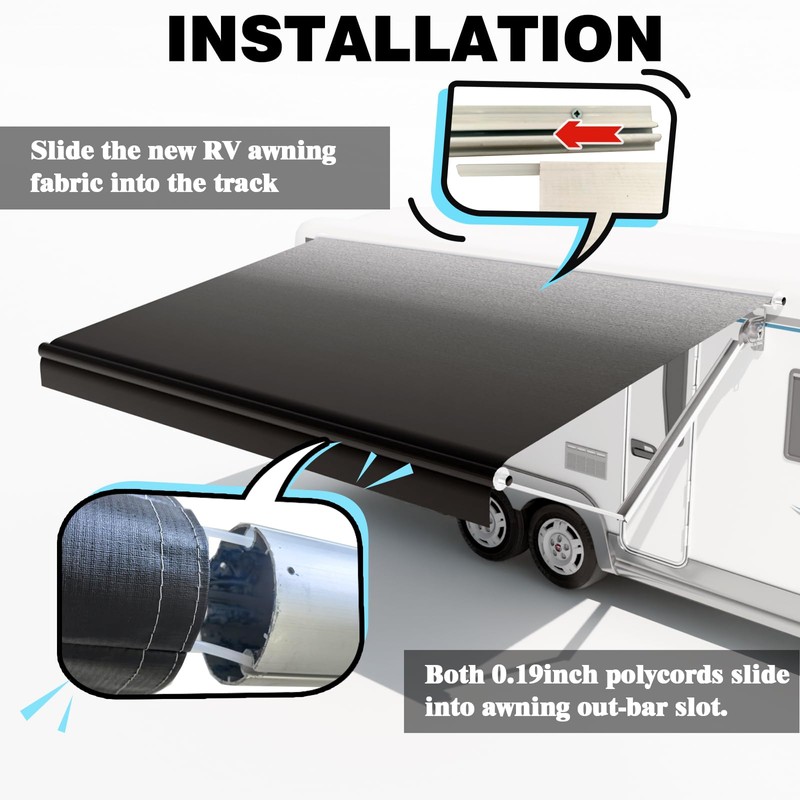 INSTALLATION

Slide the new RV awning fabric into the track

Both 0.19inch polycords slide into awning out-bar slot.