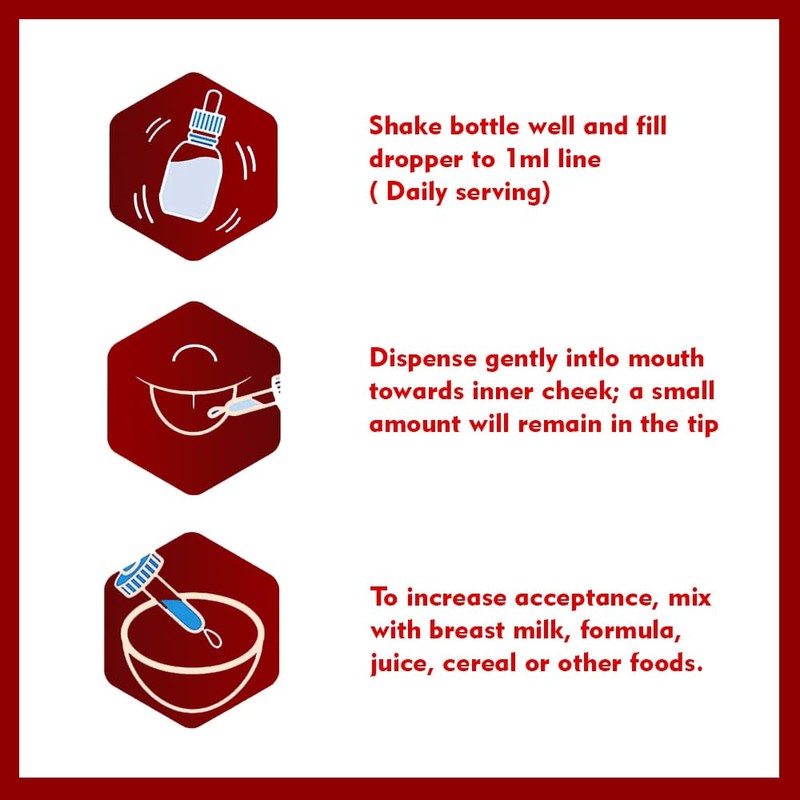 Shake bottle well and fill dropper to 1ml line
( Daily serving)

Dispense gently intlo mouth towards inner cheek; a small amount will remain in the tip

To increase acceptance, mix with breast milk, formula, juice, cereal or other foods.