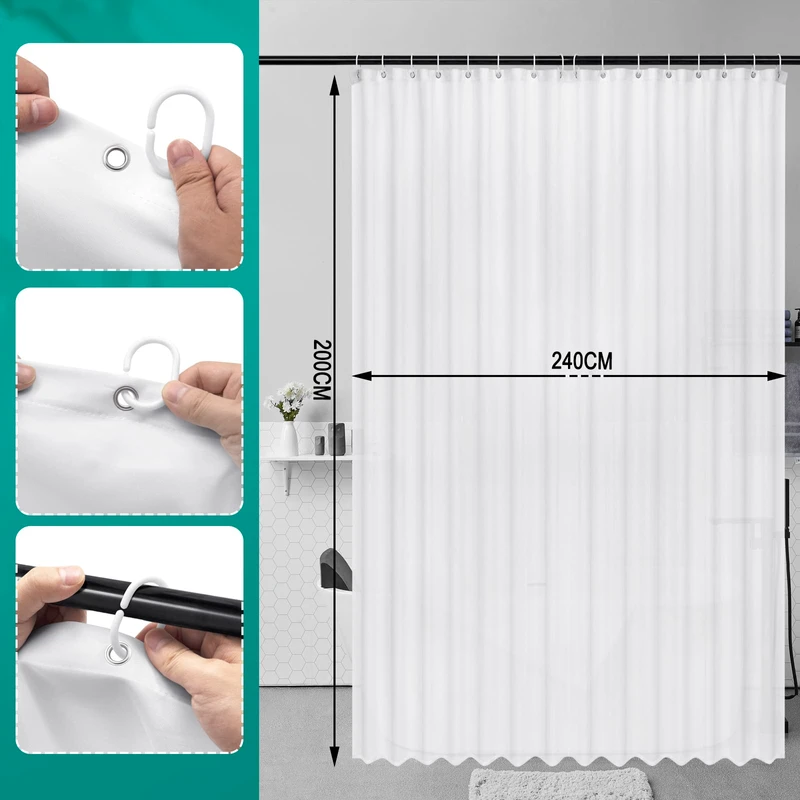 200CM

240CM