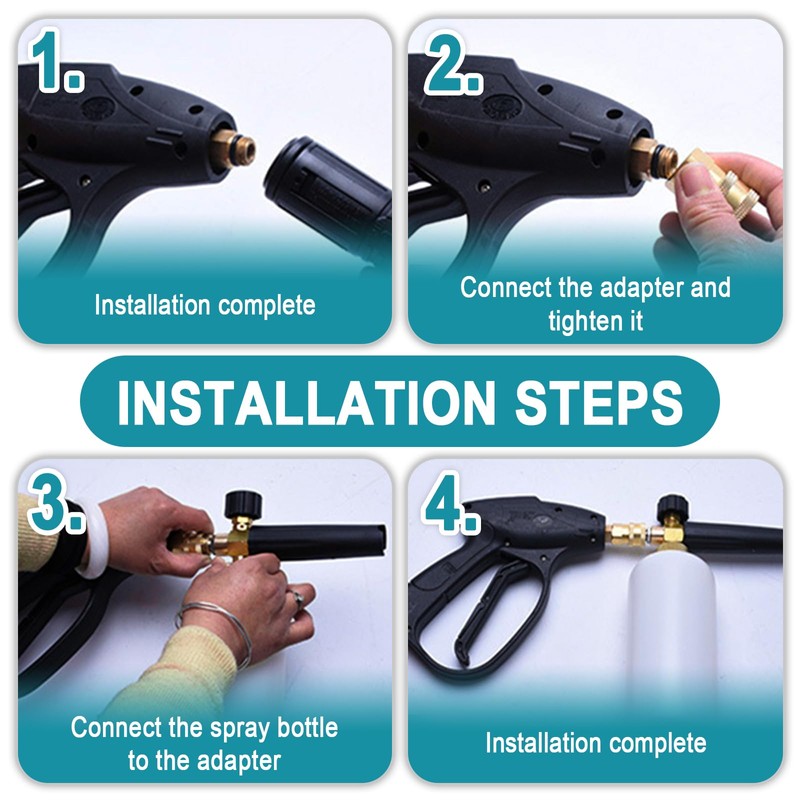 1.

Installation complete

2.

Connect the adapter and tighten it

INSTALLATION STEPS

3.

Connect the spray bottle to the adapter

4.

Installation complete