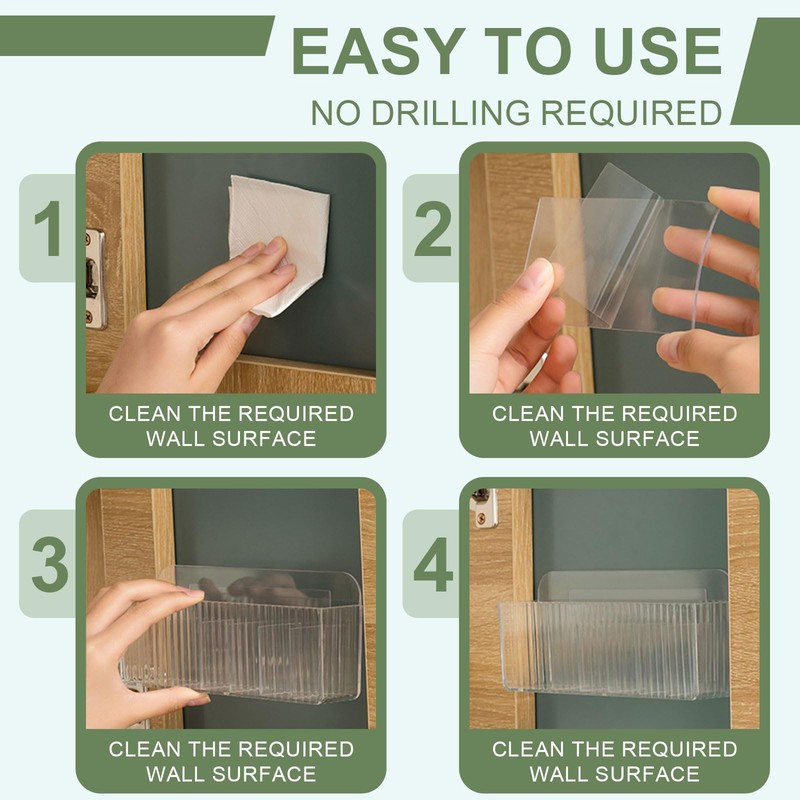 EASY TO USE
NO DRILLING REQUIRED

1
CLEAN THE REQUIRED WALL SURFACE

2
CLEAN THE REQUIRED WALL SURFACE

3
CLEAN THE REQUIRED WALL SURFACE

4
CLEAN THE REQUIRED WALL SURFACE