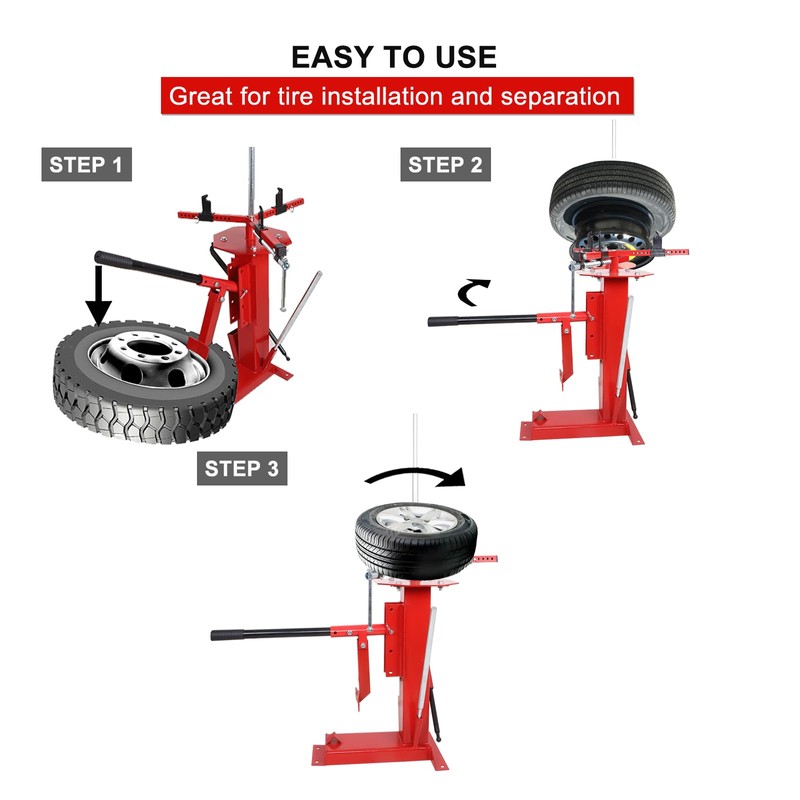 EASY TO USE

Great for tire installation and separation

STEP 1

STEP 2

STEP 3