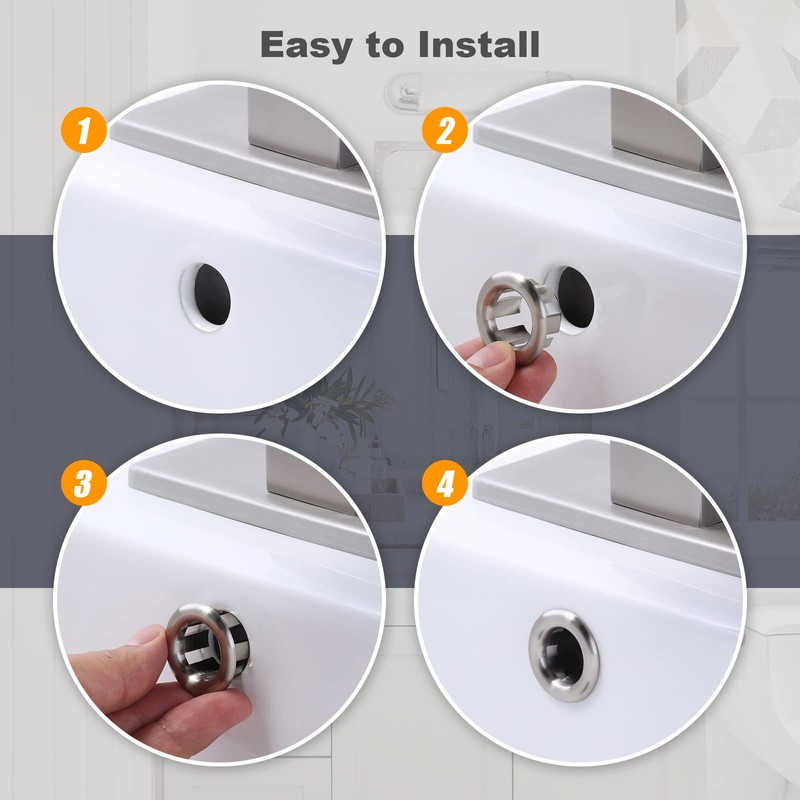 Easy to Install

1

2

3

4