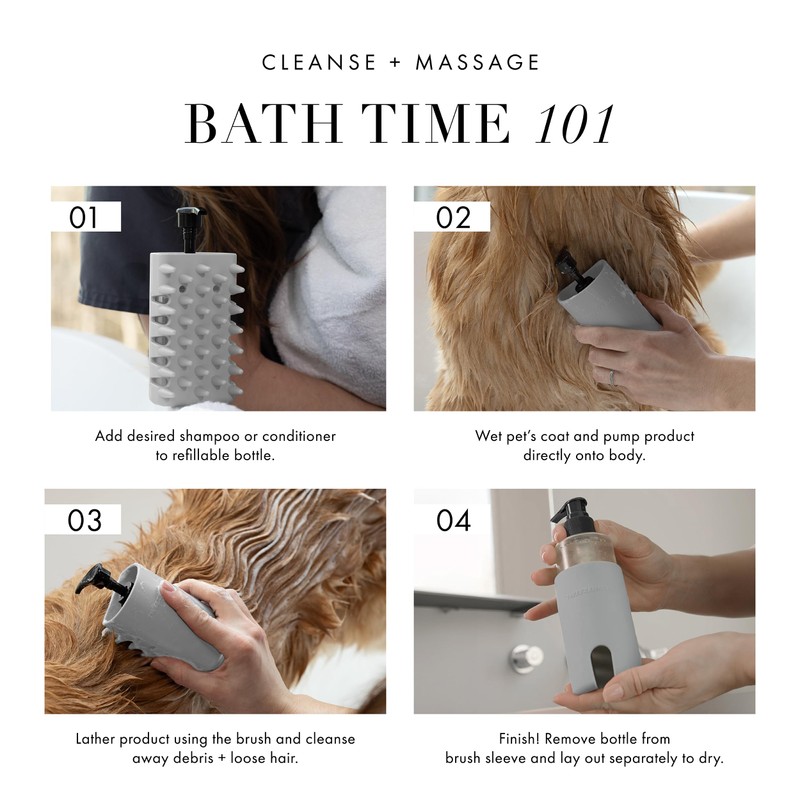 CLEANSE + MASSAGE

BATH TIME 101

01

Add desired shampoo or conditioner to refillable bottle.

02

Wet pet's coat and pump product directly onto body.

03

Lather product using the brush and cleanse away debris + loose hair.

04

Finish! Remove bottle from brush sleeve and lay out separately to dry.