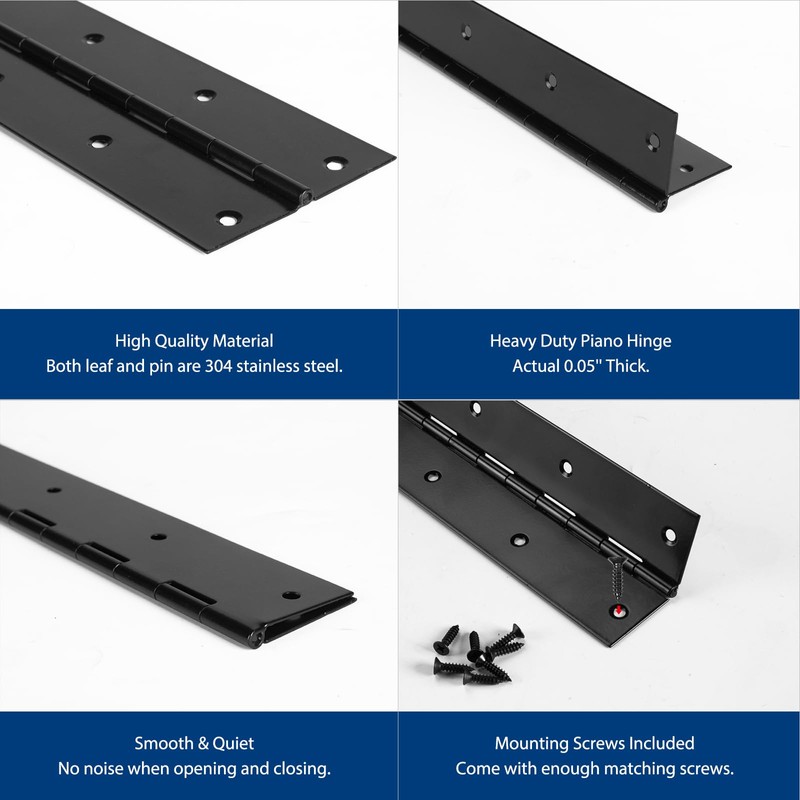 High Quality Material
Both leaf and pin are 304 stainless steel.

Heavy Duty Piano Hinge
Actual 0.05" Thick.

Smooth & Quiet
No noise when opening and closing.

Mounting Screws Included
Come with enough matching screws.