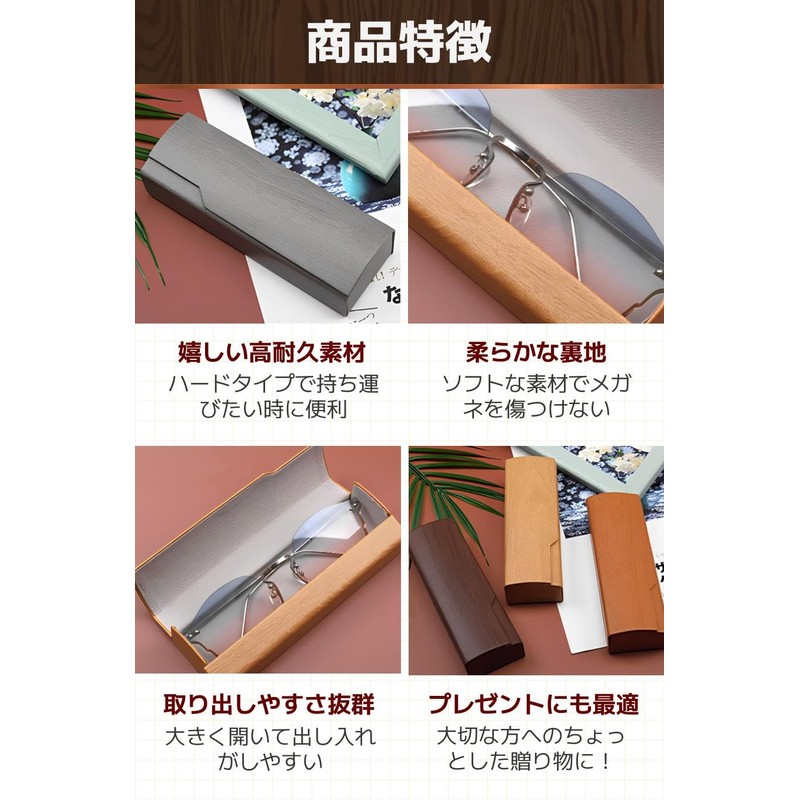 商品特徴

嬉しい高耐久素材
ハードタイプで持ち運びたい時に便利

柔らかな裏地
ソフトな素材でメガネを傷つけない

取り出しやすさ抜群
大きく開いて出し入れがしやすい

プレゼントにも最適
大切な方へのちょっとした贈り物に！