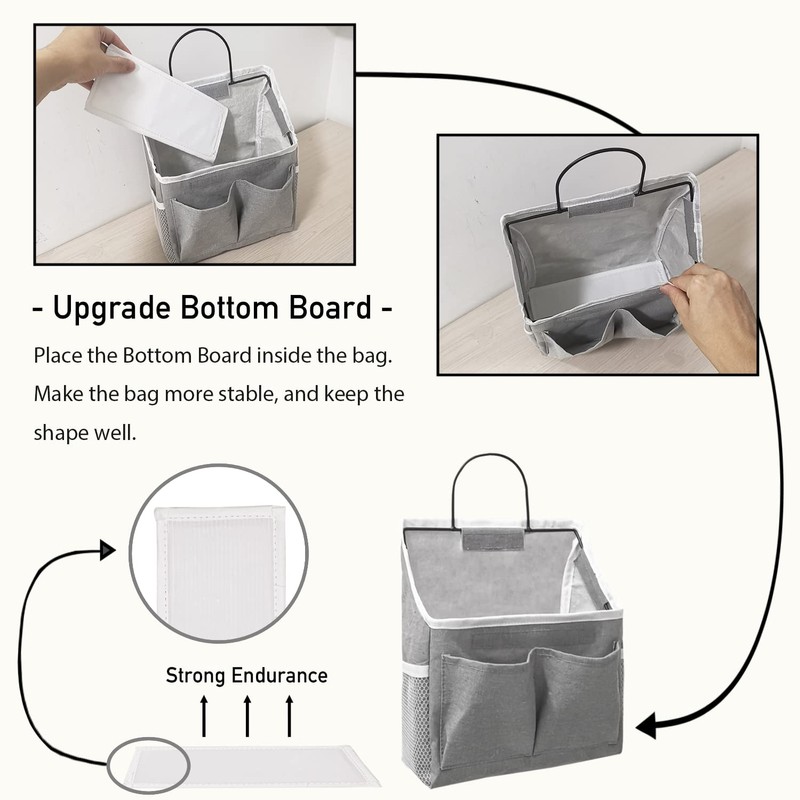 - Upgrade Bottom Board -

Place the Bottom Board inside the bag. Make the bag more stable, and keep the shape well.

Strong Endurance