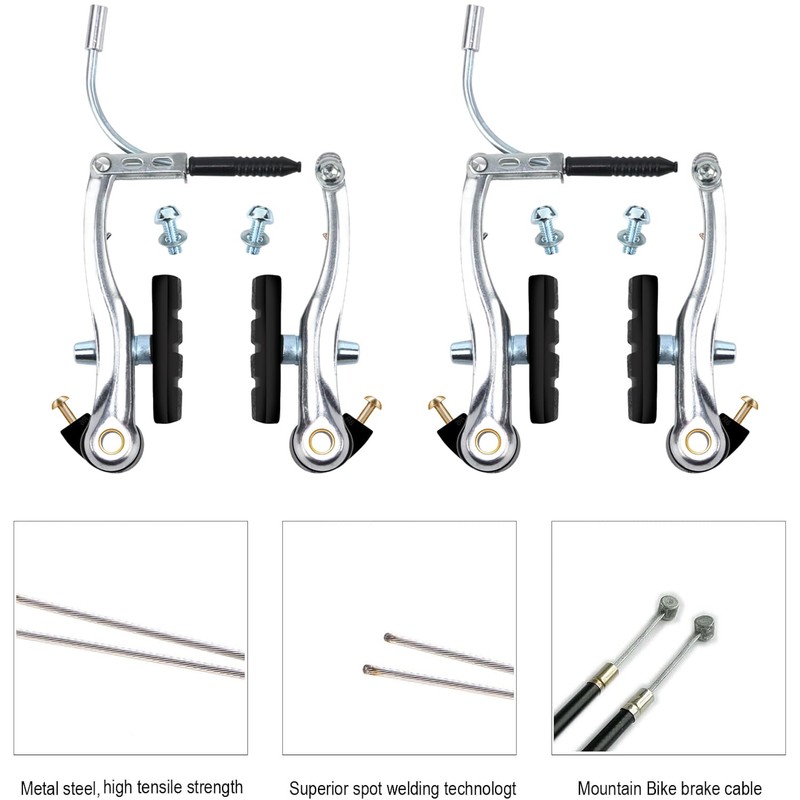 Metal steel, high tensile strength

Superior spot welding technologt

Mountain Bike brake cable