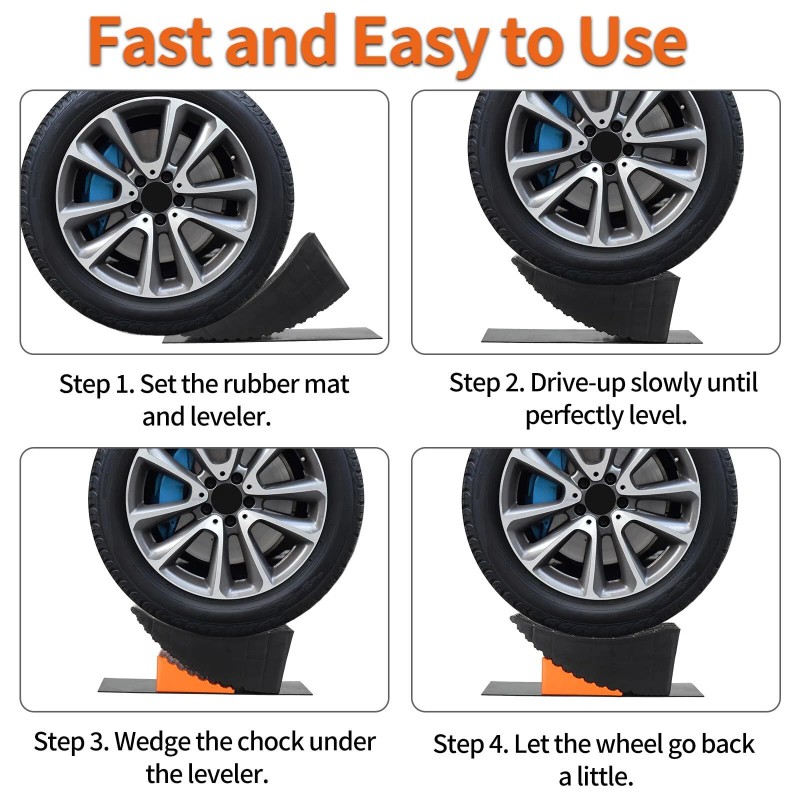 Fast and Easy to Use

Step 1. Set the rubber mat and leveler.

Step 2. Drive-up slowly until perfectly level.

Step 3. Wedge the chock under the leveler.

Step 4. Let the wheel go back a little.