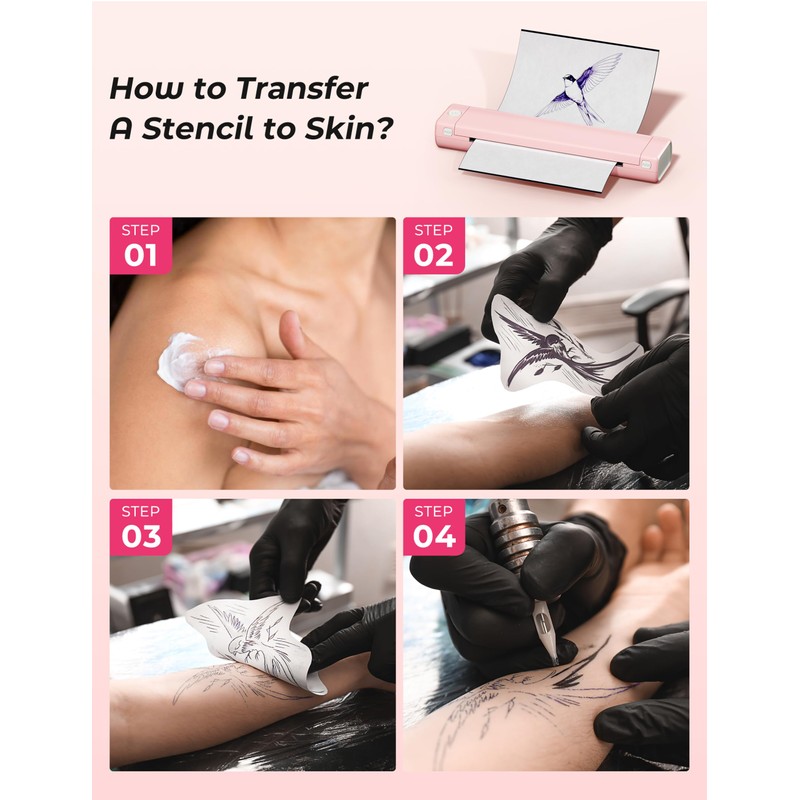 How to Transfer A Stencil to Skin?

STEP 01

STEP 02

STEP 03

STEP 04