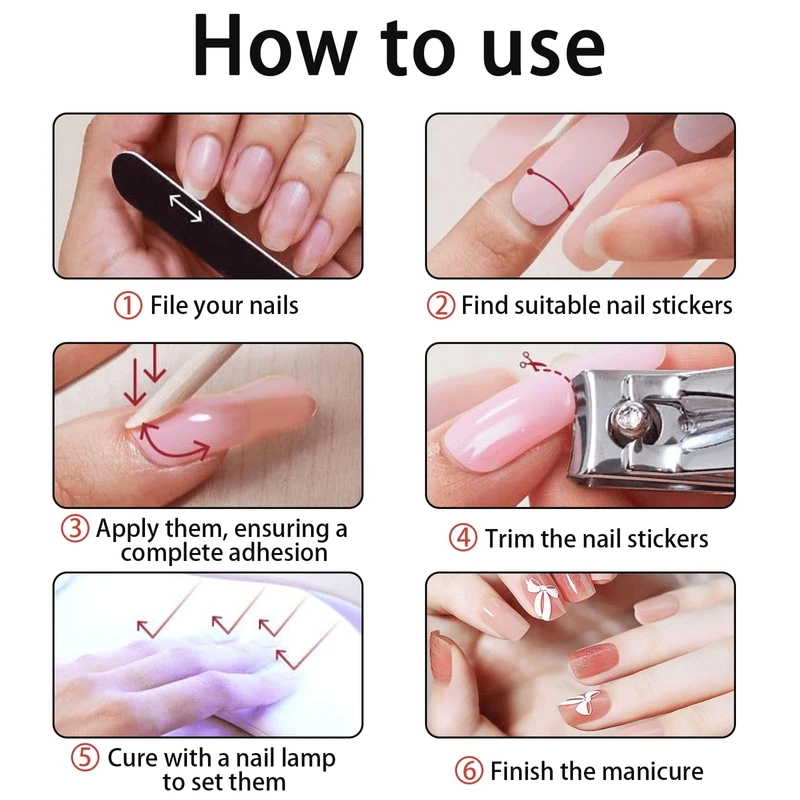 How to use

① File your nails

② Find suitable nail stickers

③ Apply them, ensuring a complete adhesion

④ Trim the nail stickers

⑤ Cure with a nail lamp to set them

⑥ Finish the manicure