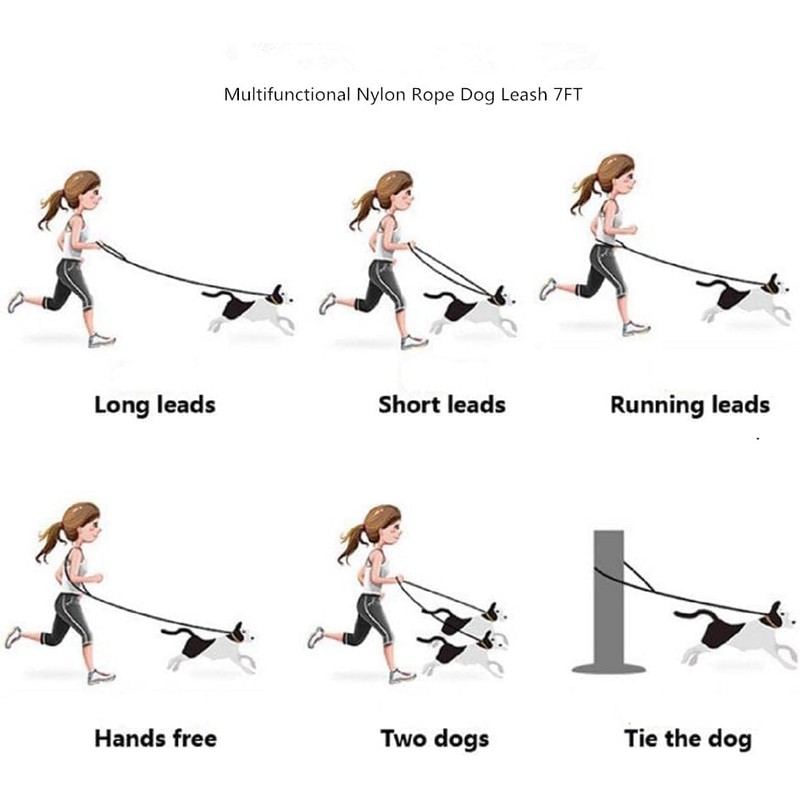 Multifunctional Nylon Rope Dog Leash 7FT

Long leads

Short leads

Running leads

Hands free

Two dogs

Tie the dog