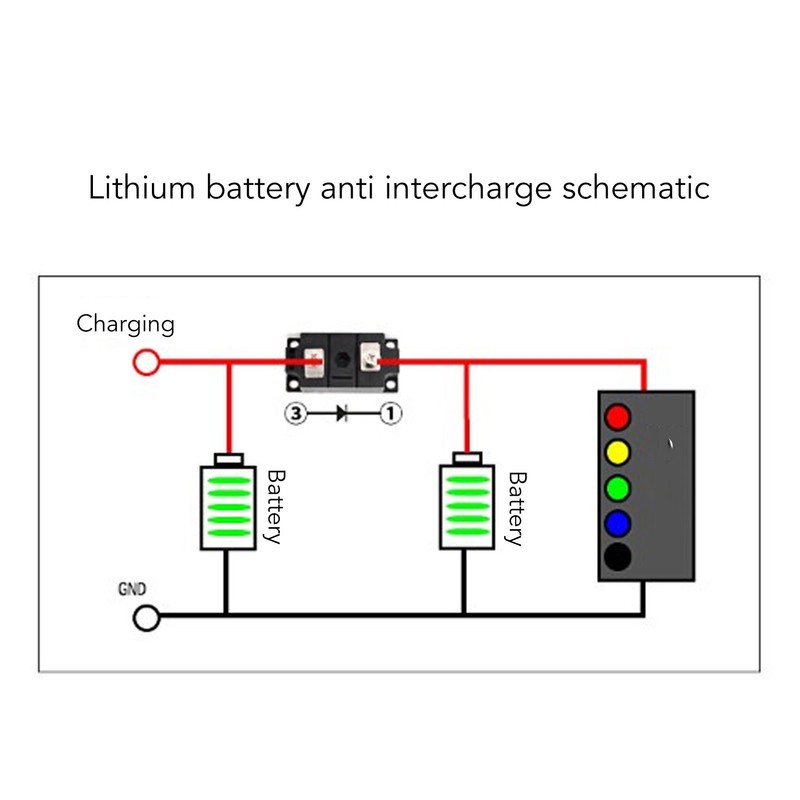 Lithium battery anti intercharge schematic

Charging

3 1

Battery

Battery

GND