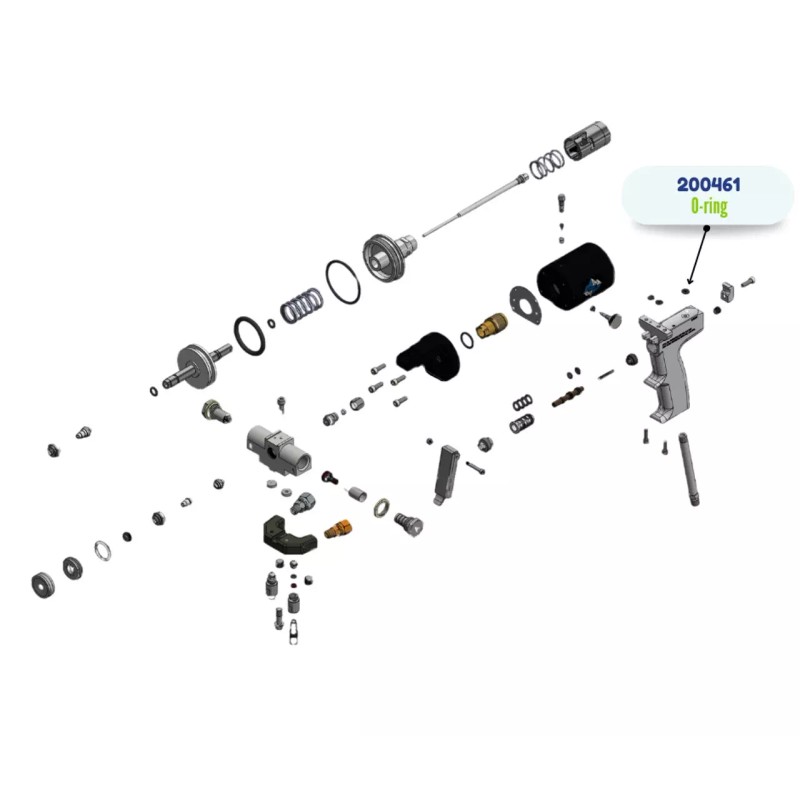 200461
O-ring