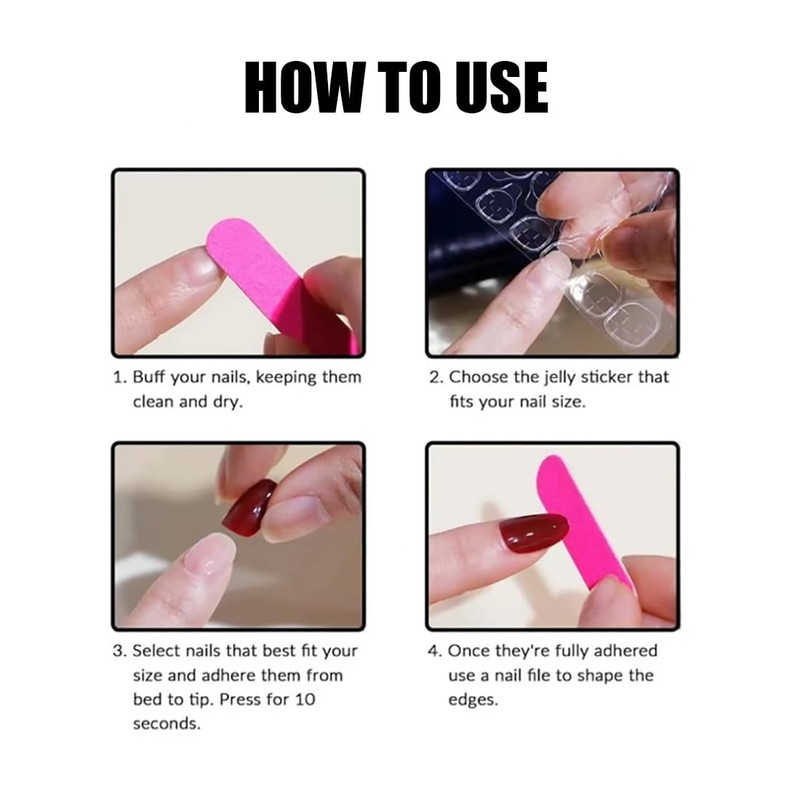 HOW TO USE

1. Buff your nails, keeping them clean and dry.

2. Choose the jelly sticker that fits your nail size.

3. Select nails that best fit your size and adhere them from bed to tip. Press for 10 seconds.

4. Once they're fully adhered use a nail file to shape the edges.