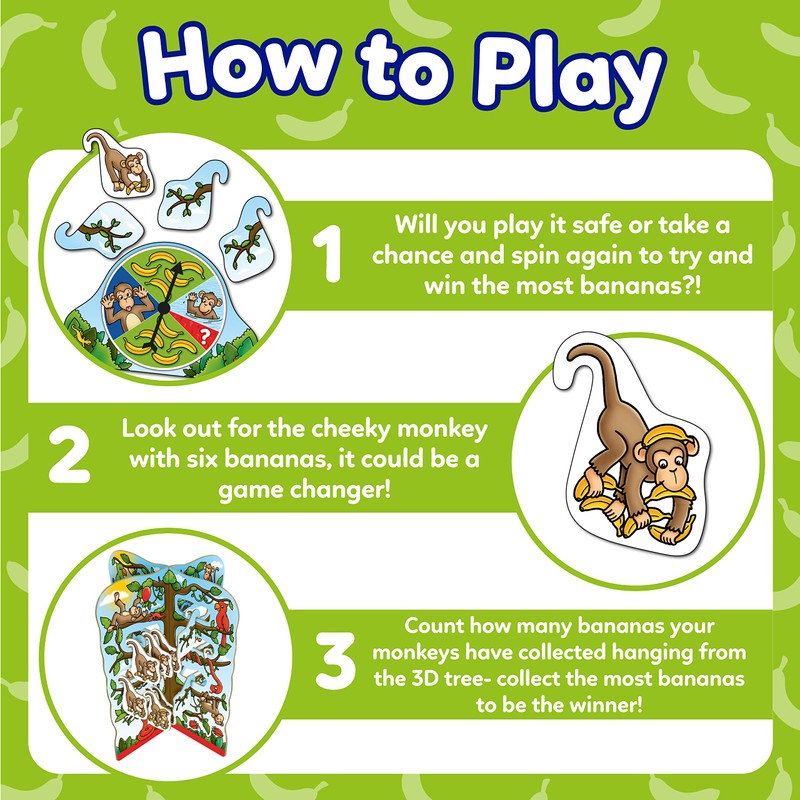 How to Play

1

Will you play it safe or take a chance and spin again to try and win the most bananas?!

?

2

Look out for the cheeky monkey with six bananas, it could be a game changer!

3

Count how many bananas your monkeys have collected hanging from the 3D tree- collect the most bananas to be the winner!