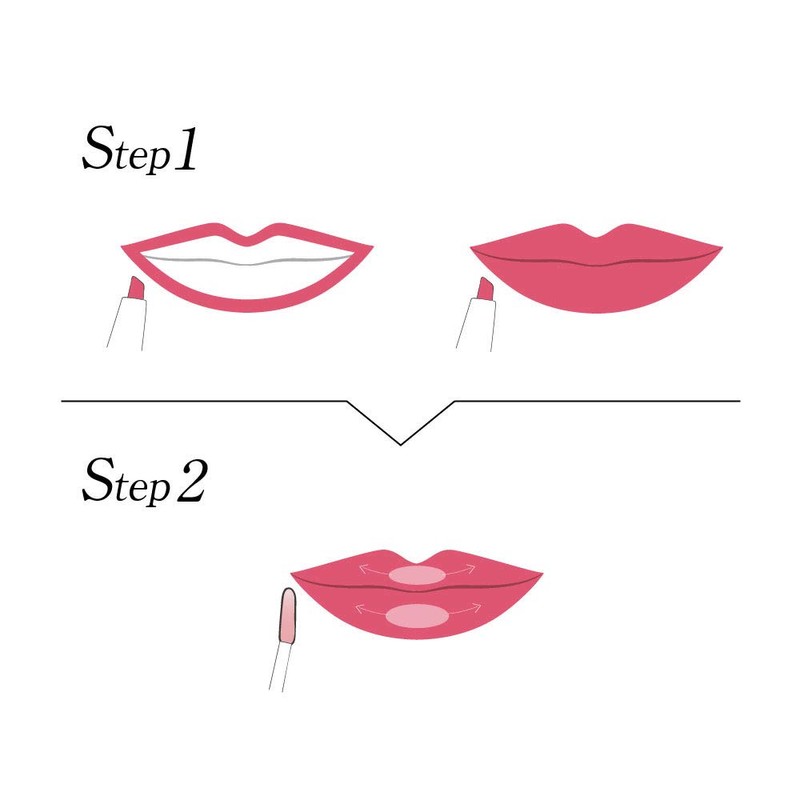 Step 1

Step 2