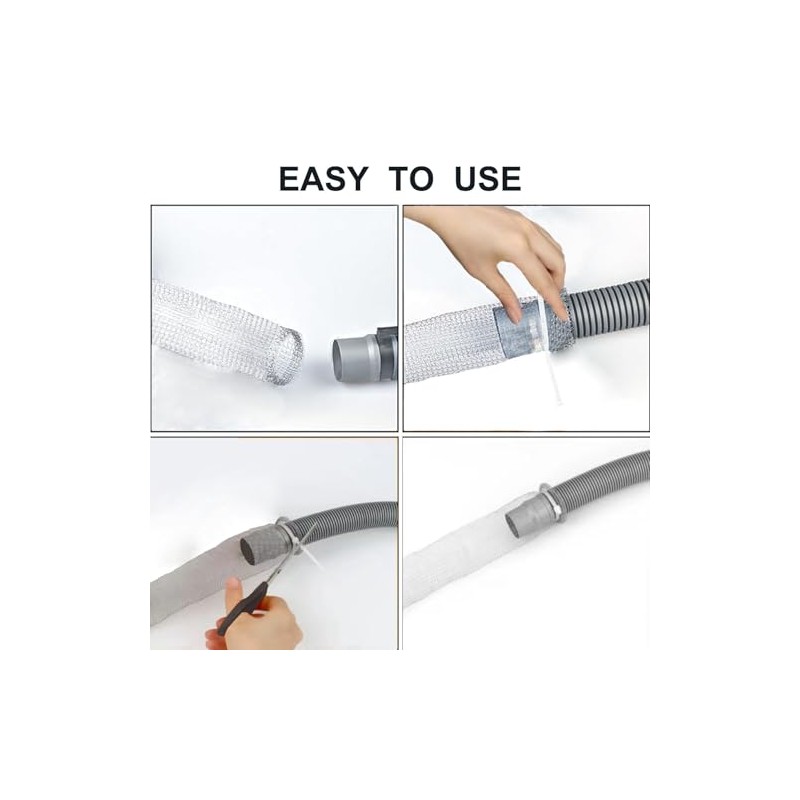 EASY TO USE