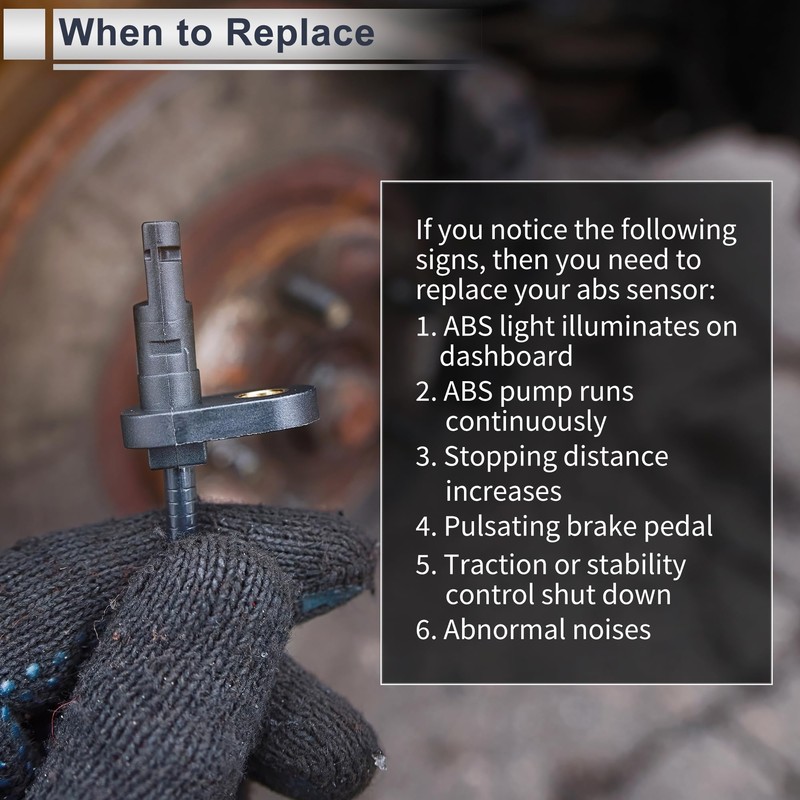 When to Replace

If you notice the following signs, then you need to replace your abs sensor:

1. ABS light illuminates on dashboard
2. ABS pump runs continuously
3. Stopping distance increases
4. Pulsating brake pedal
5. Traction or stability control shut down
6. Abnormal noises