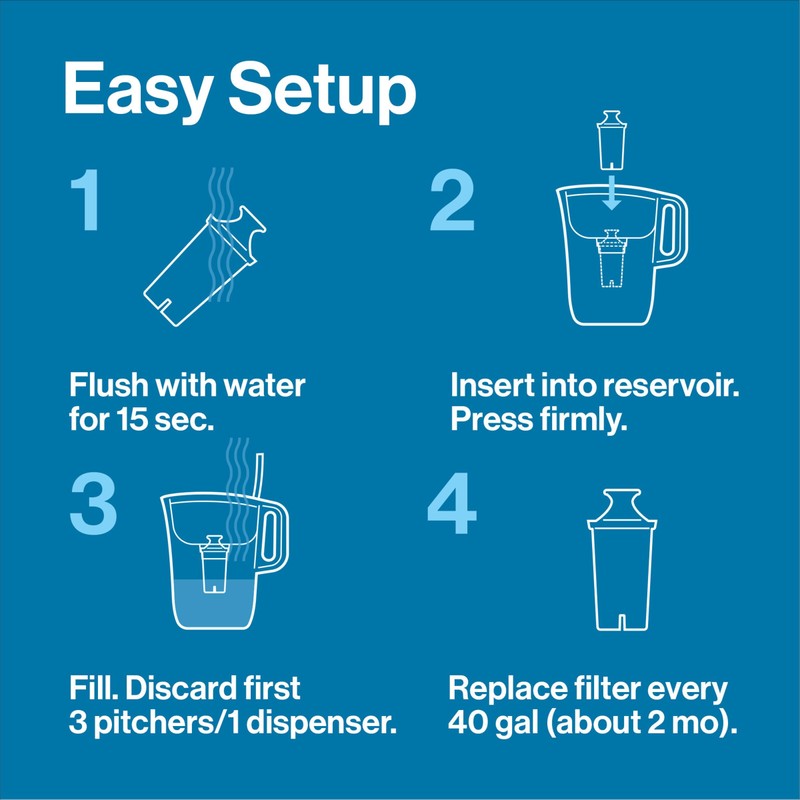 Easy Setup

1

Flush with water for 15 sec.

2

Insert into reservoir. Press firmly.

3

Fill. Discard first 3 pitchers/1 dispenser.

4

Replace filter every 40 gal (about 2 mo).