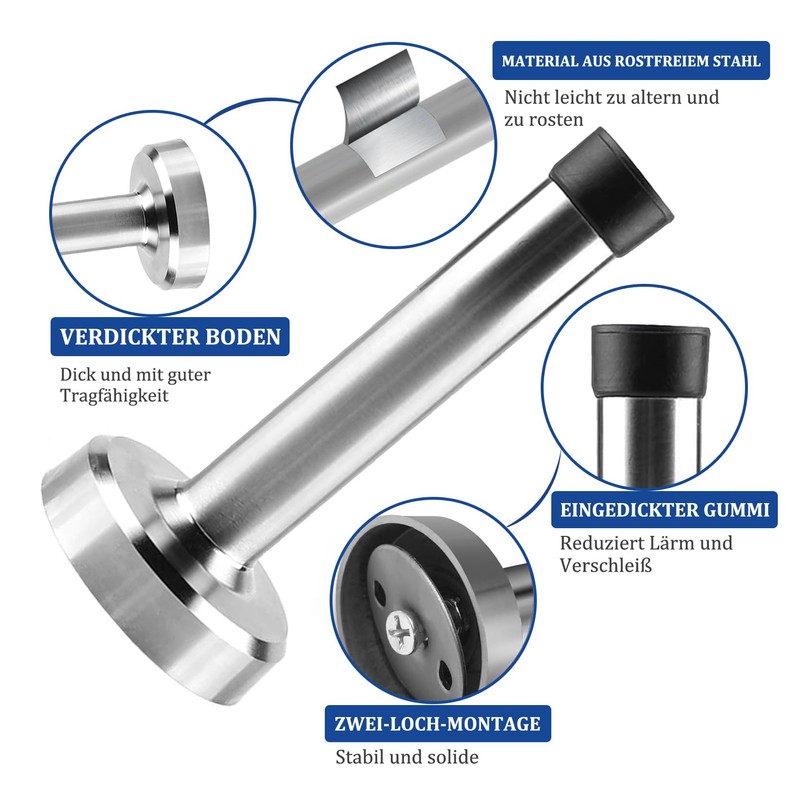 MATERIAL AUS ROSTFREIEM STAHL

Nicht leicht zu altern und zu rosten

VERDICKTER BODEN

Dick und mit guter Tragfähigkeit

EINGEDICKTER GUMMI

Reduziert Lärm und Verschleiß

ZWEI-LOCH-MONTAGE

Stabil und solide