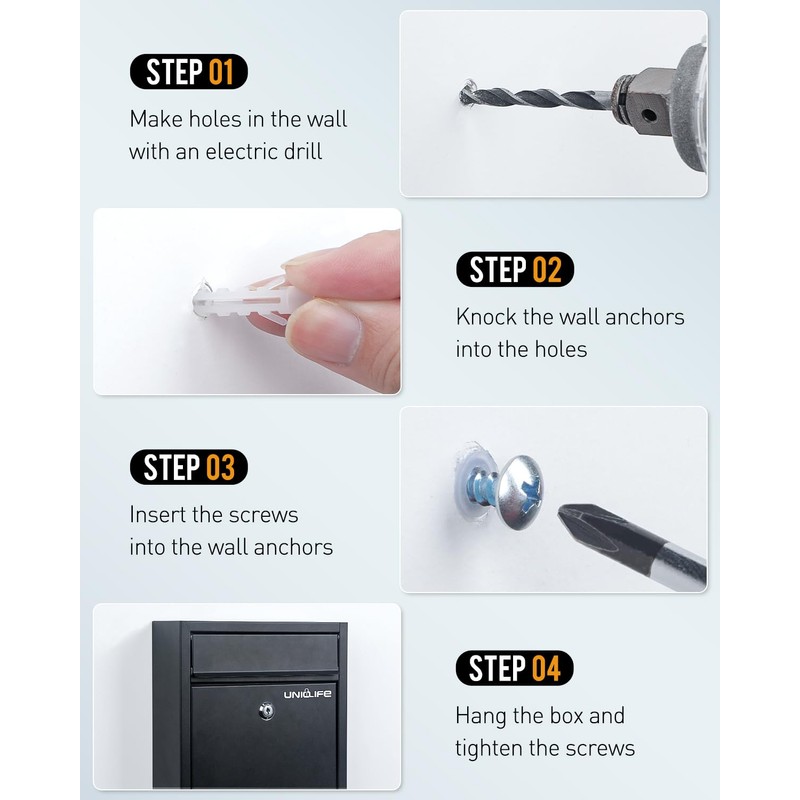 STEP 01
Make holes in the wall with an electric drill

STEP 02
Knock the wall anchors into the holes

STEP 03
Insert the screws into the wall anchors

UNIQLIFE

STEP 04
Hang the box and tighten the screws