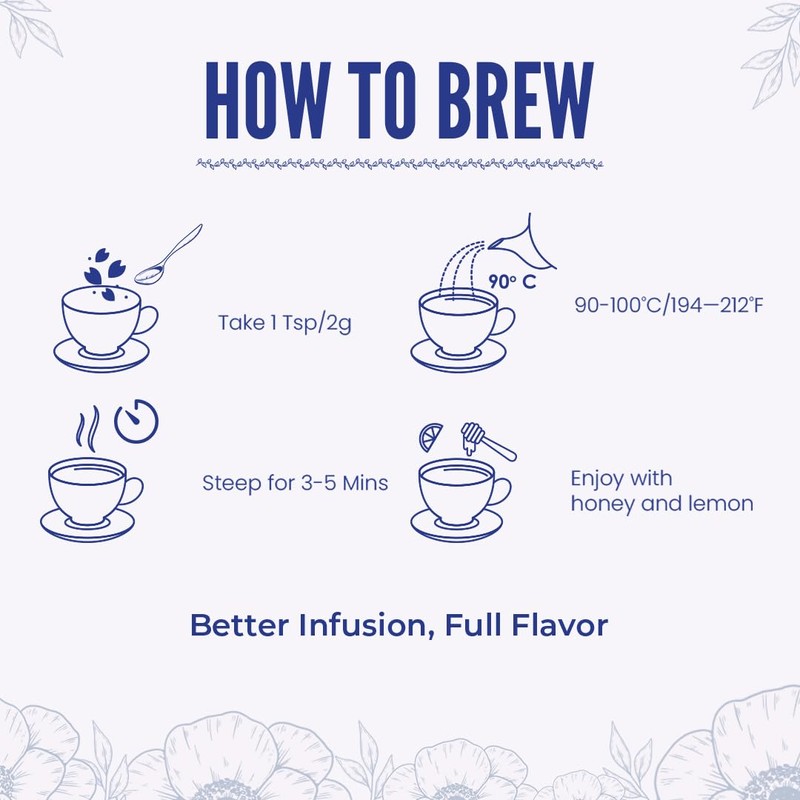 HOW TO BREW

Take 1 Tsp/2g

90° C

90-100°C/194—212°F

Steep for 3-5 Mins

Enjoy with honey and lemon

Better Infusion, Full Flavor