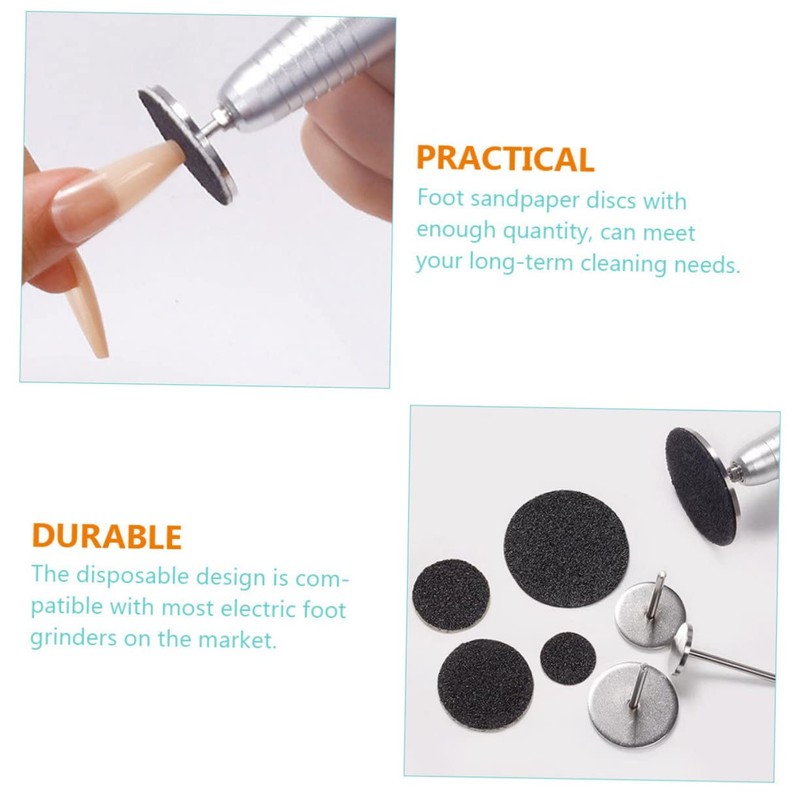 PRACTICAL

Foot sandpaper discs with enough quantity, can meet your long-term cleaning needs.

DURABLE

The disposable design is compatible with most electric foot grinders on the market.